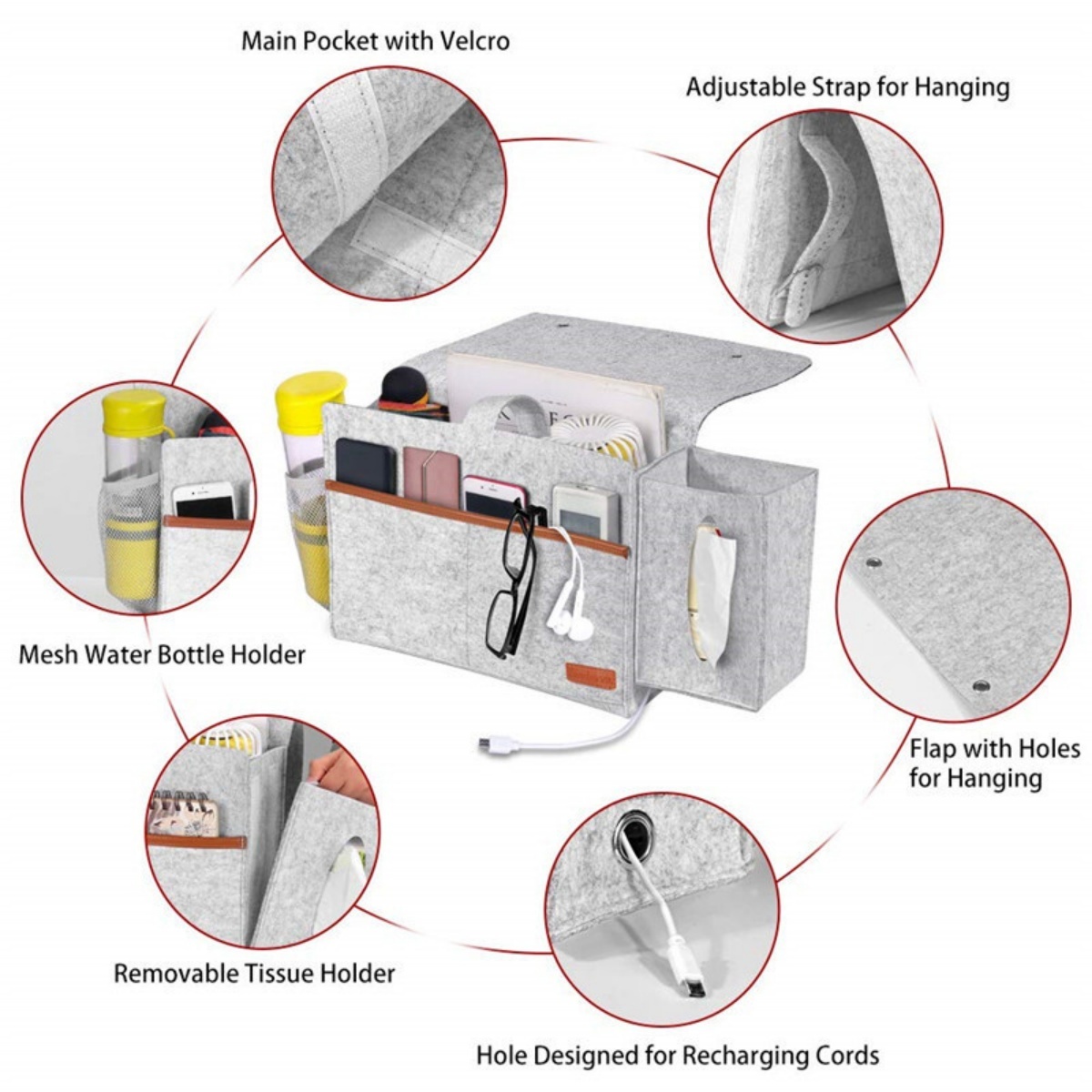 Main Pocket with Velcro

Adjustable Strap for Hanging

Mesh Water Bottle Holder

Flap with Holes for Hanging

Removable Tissue Holder

Hole Designed for Recharging Cords