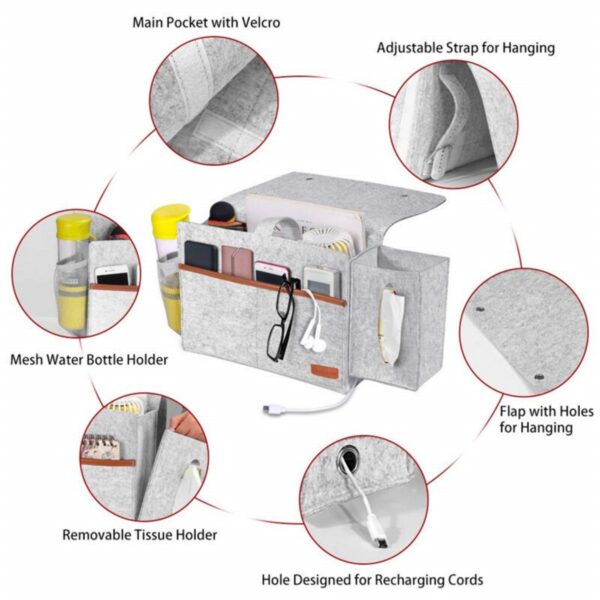 Main Pocket with Velcro

Adjustable Strap for Hanging

Mesh Water Bottle Holder

Flap with Holes for Hanging

Removable Tissue Holder

Hole Designed for Recharging Cords